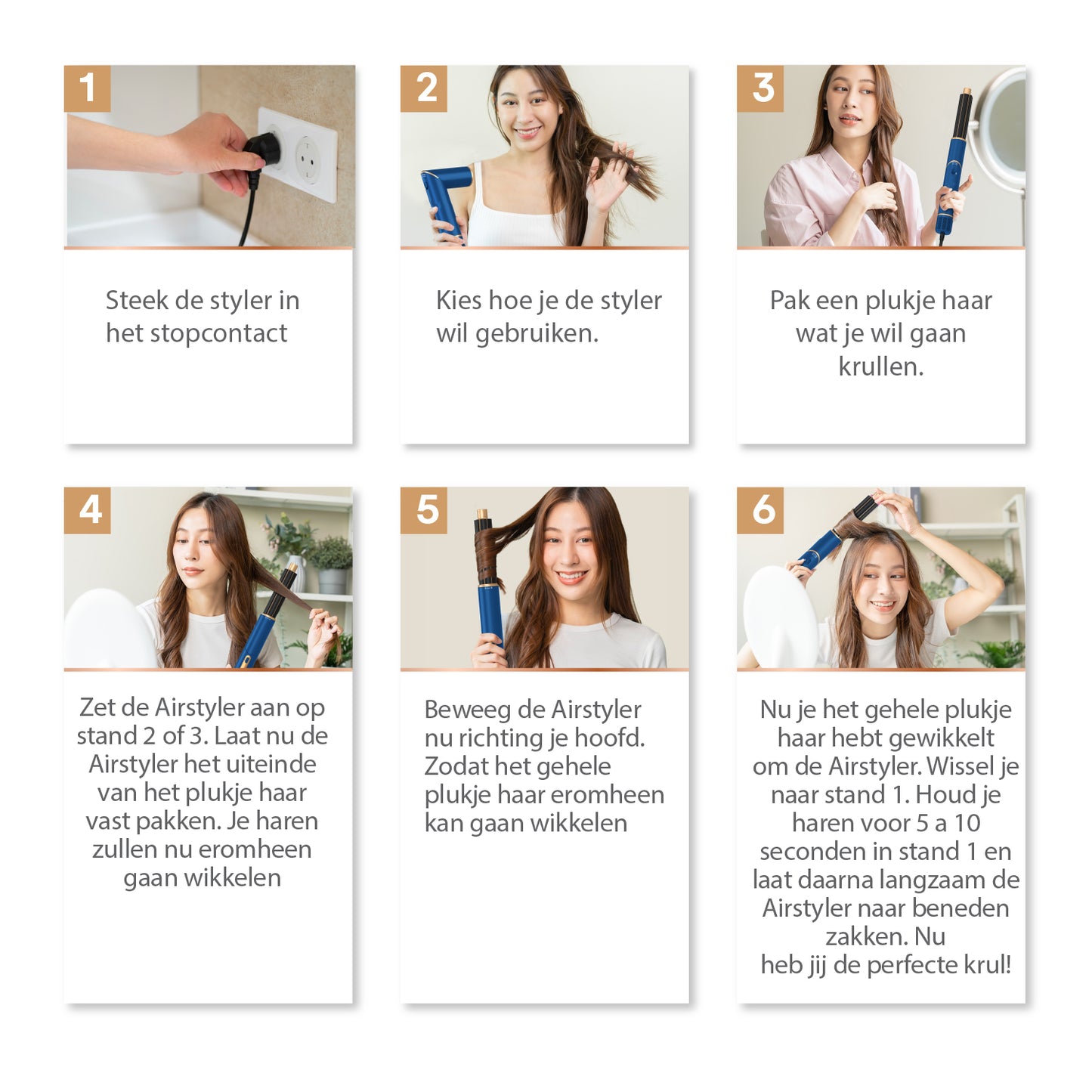 1

Steek de styler in het stopcontact

2

Kies hoe je de styler wil gebruiken.

3

Pak een plukje haar wat je wil gaan krullen.

4

Zet de Airstyler aan op stand 2 of 3. Laat nu de Airstyler het uiteinde van het plukje haar vast pakken. Je haren zullen nu eromheen gaan wikkelen

5

Beweeg de Airstyler nu richting je hoofd. Zodat het gehele plukje haar eromheen kan gaan wikkelen

6

Nu je het gehele plukje haar hebt gewikkelt om de Airstyler. Wissel je naar stand 1. Houd je haren voor 5 a 10 seconden in stand 1 en laat daarna langzaam de Airstyler naar beneden zakken. Nu heb jij de perfecte krul!