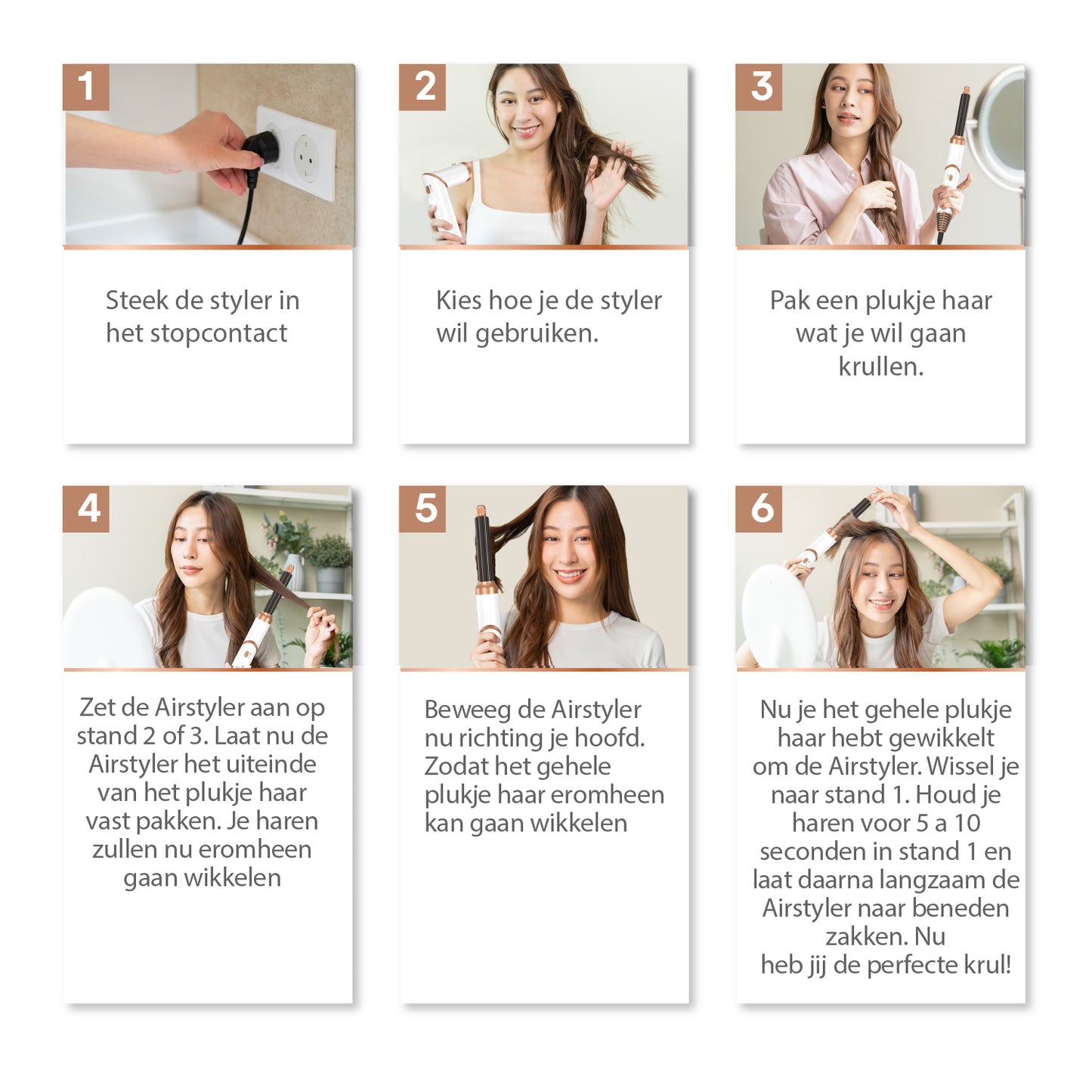 1

Steek de styler in het stopcontact

2

Kies hoe je de styler wil gebruiken.

3

Pak een plukje haar wat je wil gaan krullen.

4

Zet de Airstyler aan op stand 2 of 3. Laat nu de Airstyler het uiteinde van het plukje haar vast pakken. Je haren zullen nu eromheen gaan wikkelen

5

Beweeg de Airstyler nu richting je hoofd. Zodat het gehele plukje haar eromheen kan gaan wikkelen

6

Nu je het gehele plukje haar hebt gewikkelt om de Airstyler. Wissel je naar stand 1. Houd je haren voor 5 a 10 seconden in stand 1 en laat daarna langzaam de Airstyler naar beneden zakken. Nu heb jij de perfecte krul!